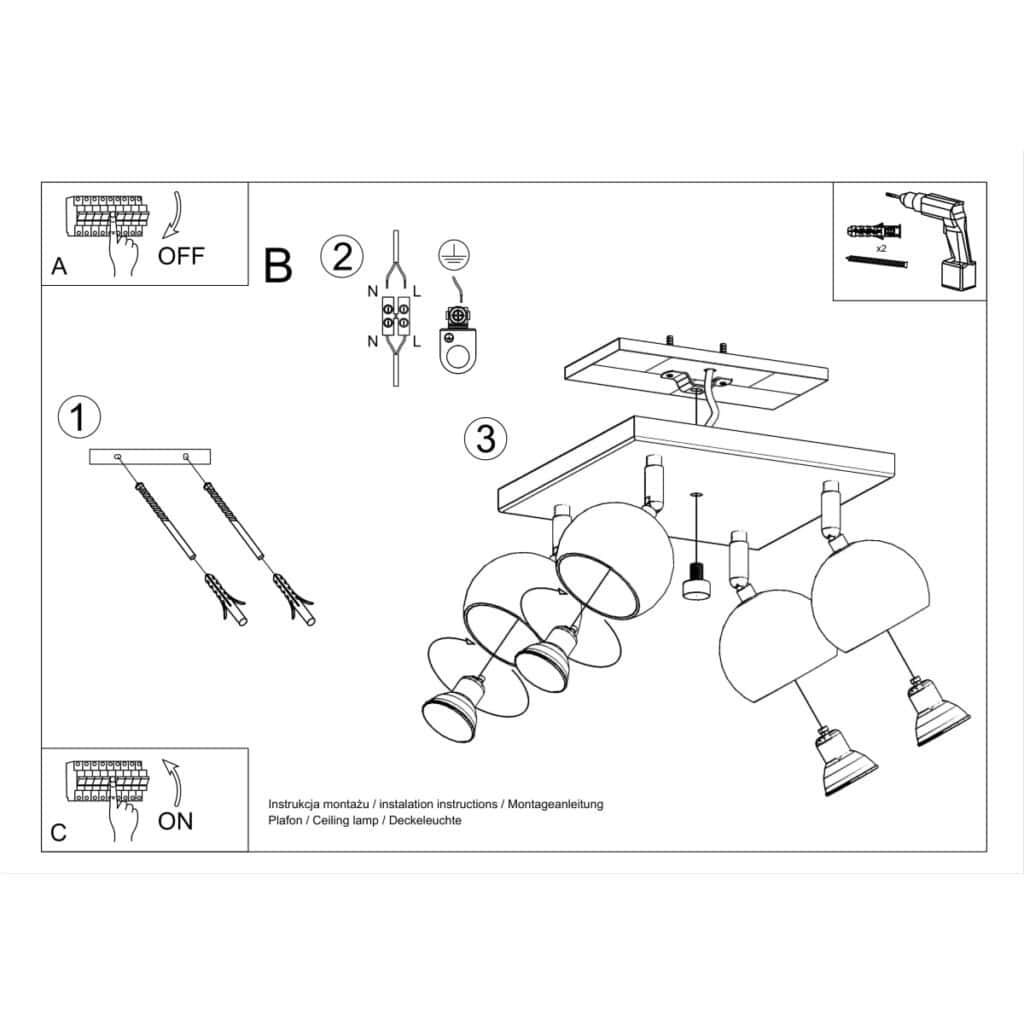 A OFF

B

2

N L
N L

x2

1

3

C ON

Instrukcja montażu / instalation instructions / Montageanleitung
Plafon / Ceiling lamp / Deckeleuchte