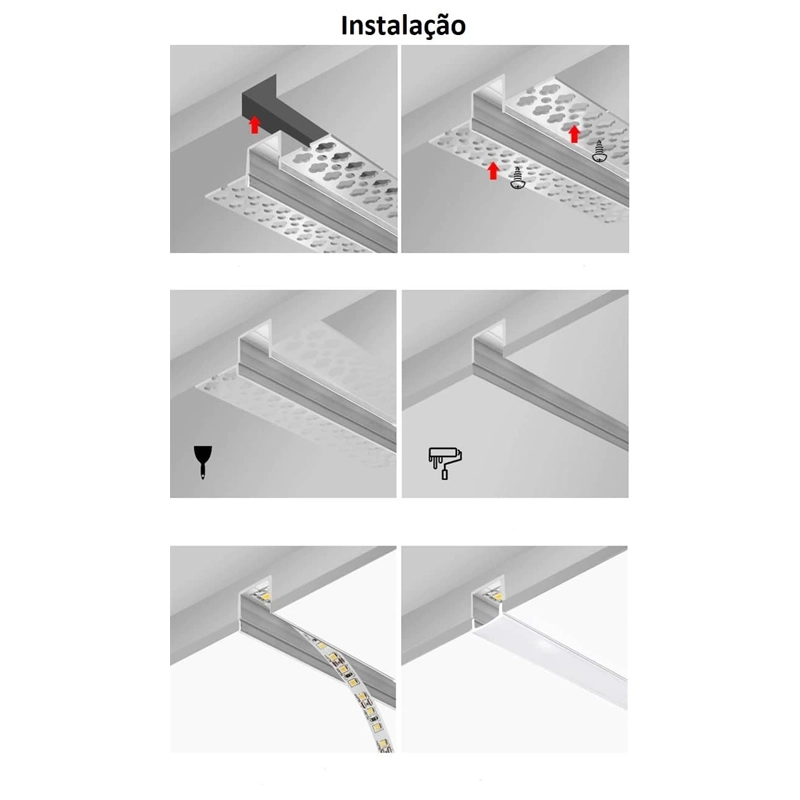 Instalação