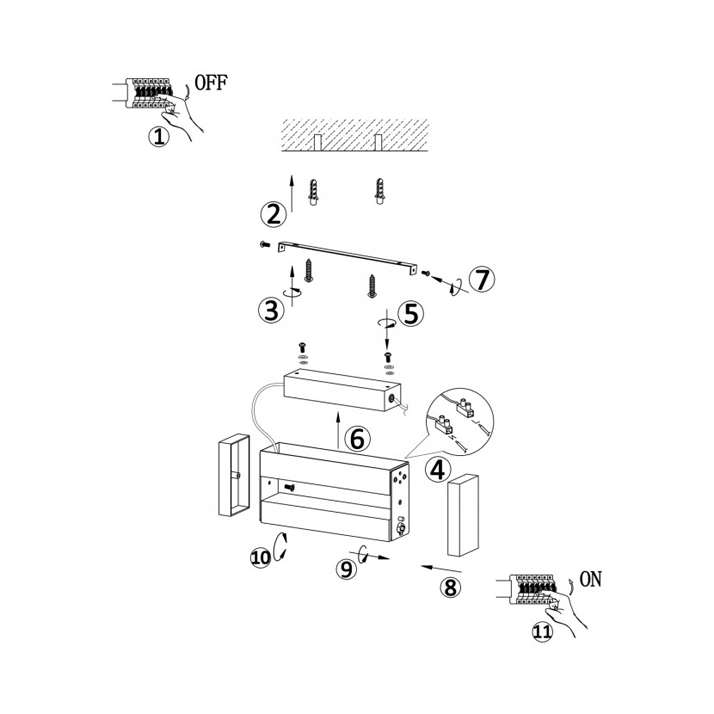 OFF

1

2

7

3

5

6

4

10

9

8

ON

11