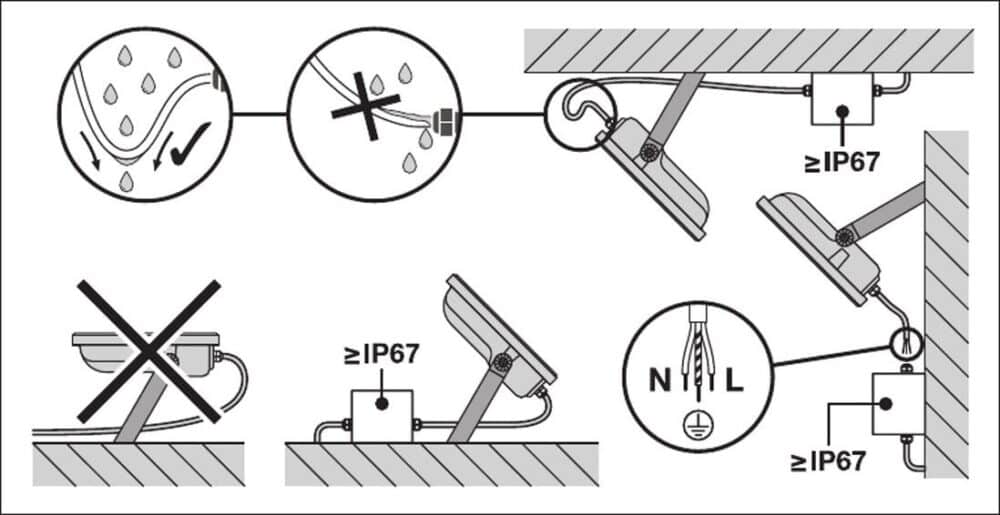 ≥IP67

≥IP67

N L

≥IP67